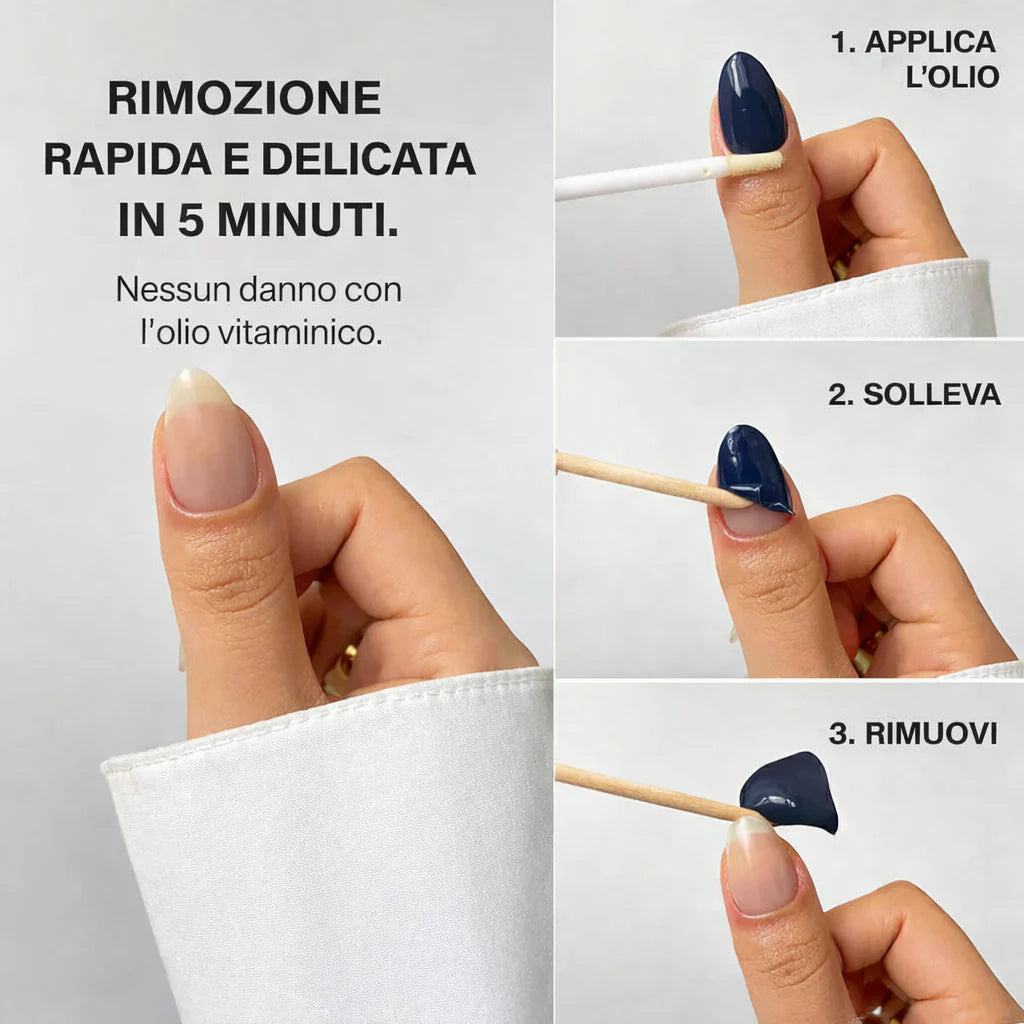 RIMOZIONE RAPIDA E DELICATA IN 5 MINUTI.

Nessun danno con l'olio vitaminico.

1. APPLICA L'OLIO

2. SOLLEVA

3. RIMUOVI